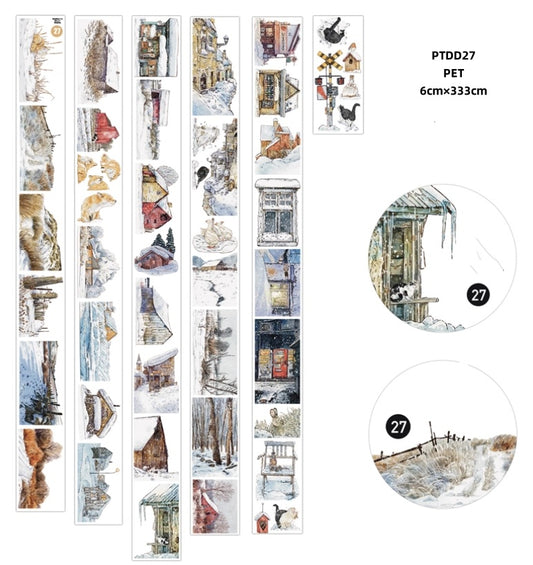 27

PTDD27
PET
6cm×333cm

27

27